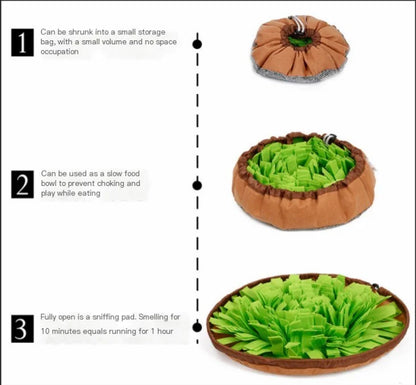 1

Can be shrunk into a small storage bag, with a small volume and no space occupation

2

Can be used as a slow food bowl to prevent choking and play while eating

3

Fully open is a sniffing pad. Smelling for 10 minutes equals running for 1 hour